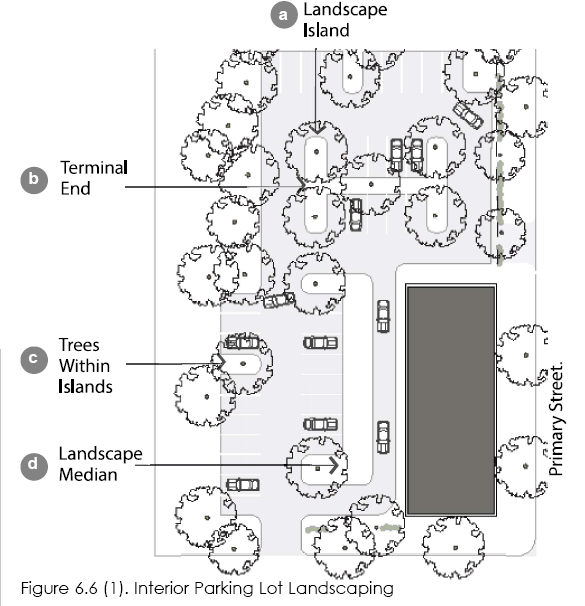 a Landscape Island

b Terminal End

c Trees Within Islands

d Landscape Median

Primary Street.

Figure 6.6 (1). Interior Parking Lot Landscaping